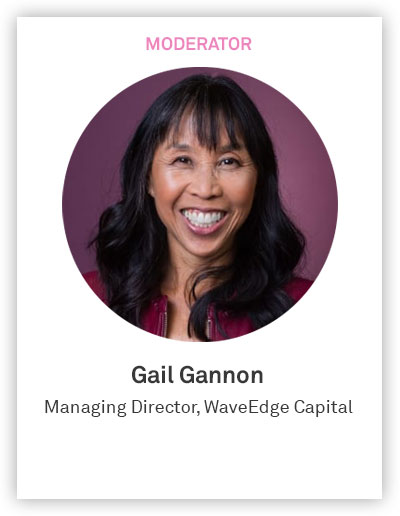 MODERATOR

Gail Gannon

Managing Director, WaveEdge Capital