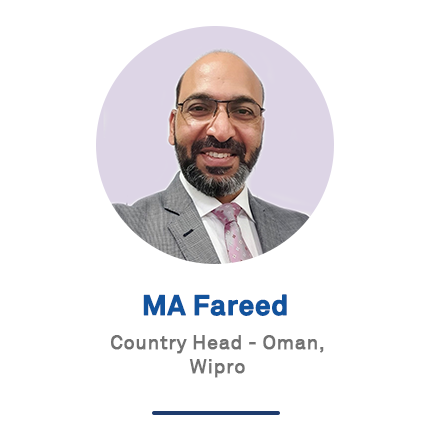 MA Fareed

Country Head - Oman, Wipro