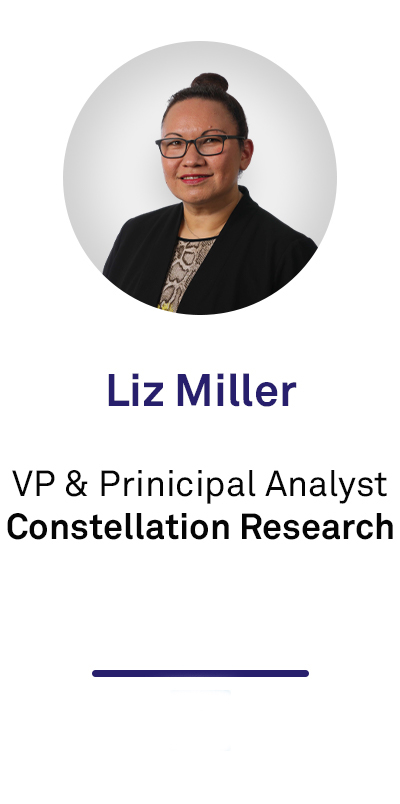 Liz Miller

VP & Prinicipal Analyst
Constellation Research