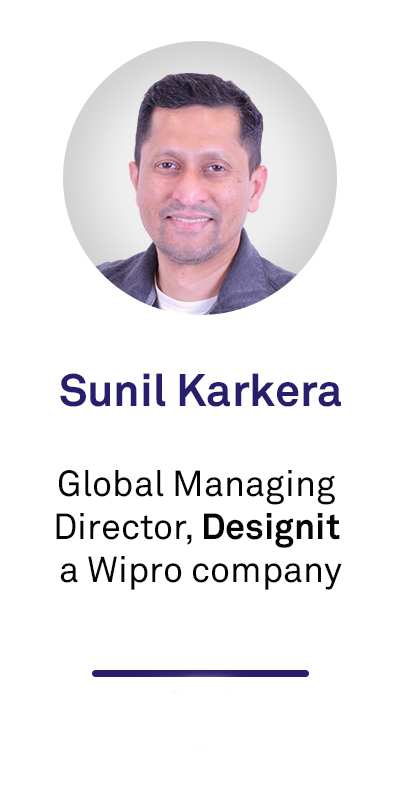 Sunil Karkera

Global Managing Director, Designit a Wipro company