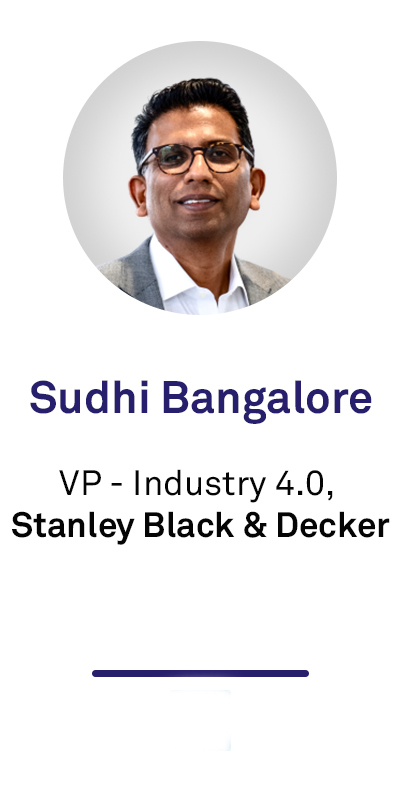 Sudhi Bangalore

VP - Industry 4.0,
Stanley Black & Decker