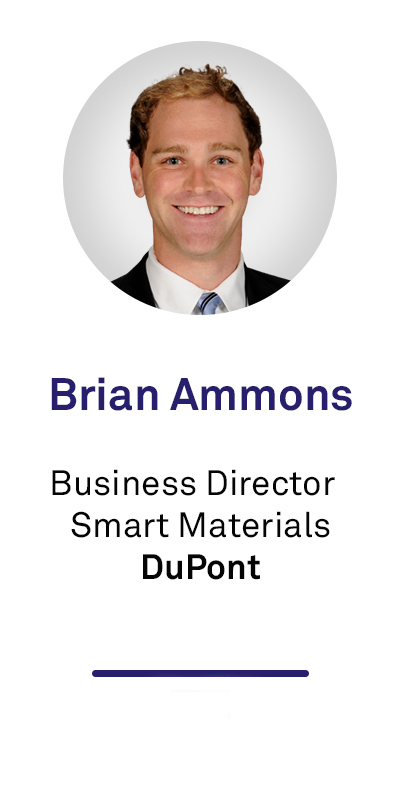 Brian Ammons

Business Director
Smart Materials
DuPont