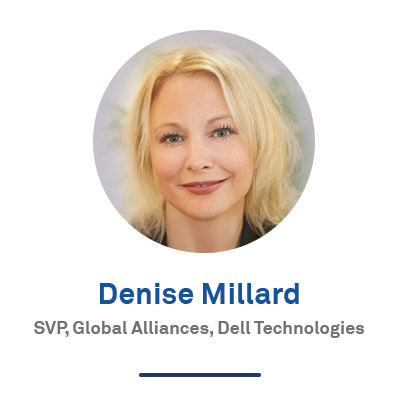 Denise Millard

SVP, Global Alliances, Dell Technologies