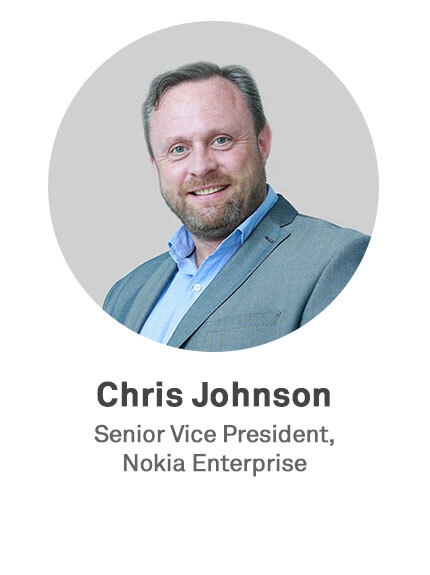 Chris Johnson

Senior Vice President, Nokia Enterprise