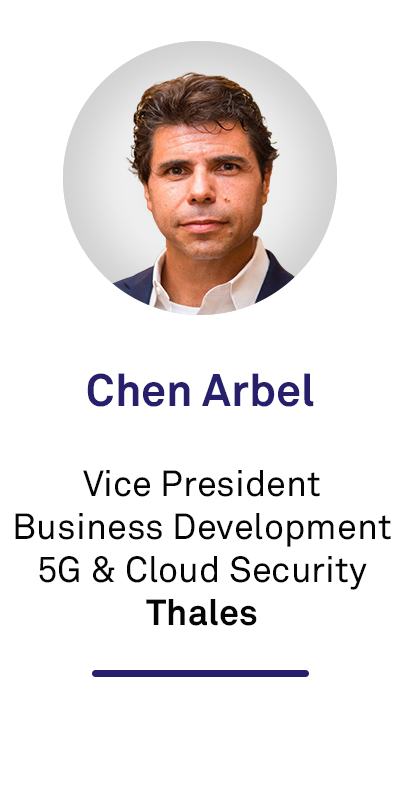 Chen Arbel

Vice President
Business Development
5G & Cloud Security
Thales