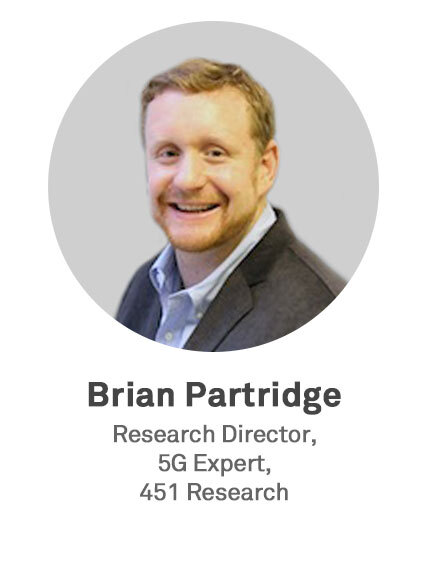 Brian Partridge

Research Director,
5G Expert,
451 Research