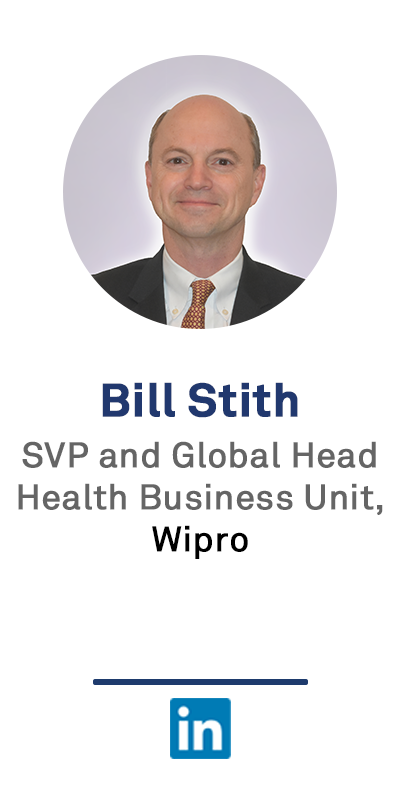 Bill Stith
SVP and Global Head
Health Business Unit,
Wipro

in