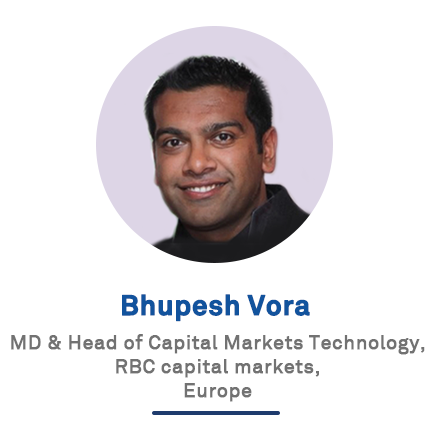 Bhupesh Vora

MD & Head of Capital Markets Technology, RBC capital markets, Europe