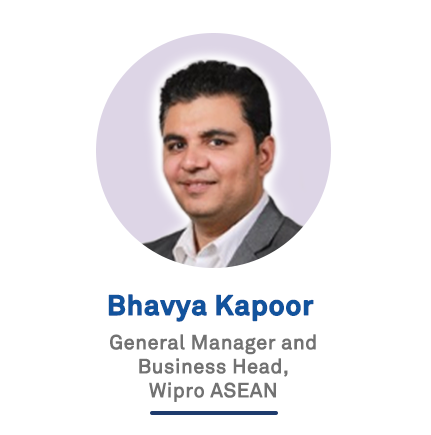 Bhavya Kapoor

General Manager and Business Head, Wipro ASEAN