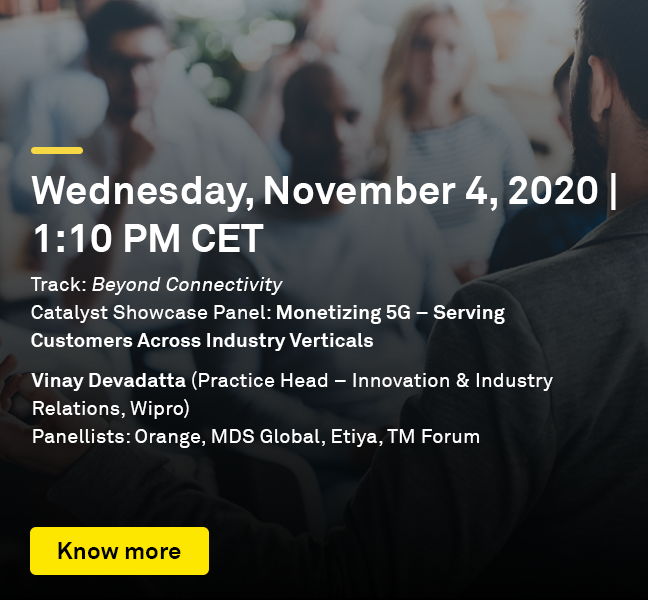 Wednesday, November 4, 2020 | 1:10 PM CET

Track: Beyond Connectivity
Catalyst Showcase Panel: Monetizing 5G – Serving Customers Across Industry Verticals

Vinay Devadatta (Practice Head – Innovation & Industry Relations, Wipro)
Panellists: Orange, MDS Global, Etiya, TM Forum

Know more