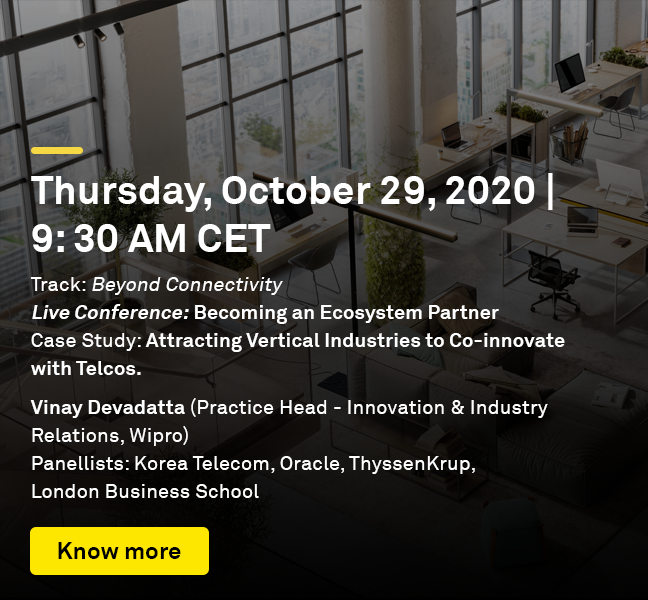 Thursday, October 29, 2020 | 9: 30 AM CET

Track: Beyond Connectivity
Live Conference: Becoming an Ecosystem Partner
Case Study: Attracting Vertical Industries to Co-innovate with Telcos.

Vinay Devadatta (Practice Head - Innovation & Industry Relations, Wipro)
Panellists: Korea Telecom, Oracle, ThyssenKrup, London Business School

Know more