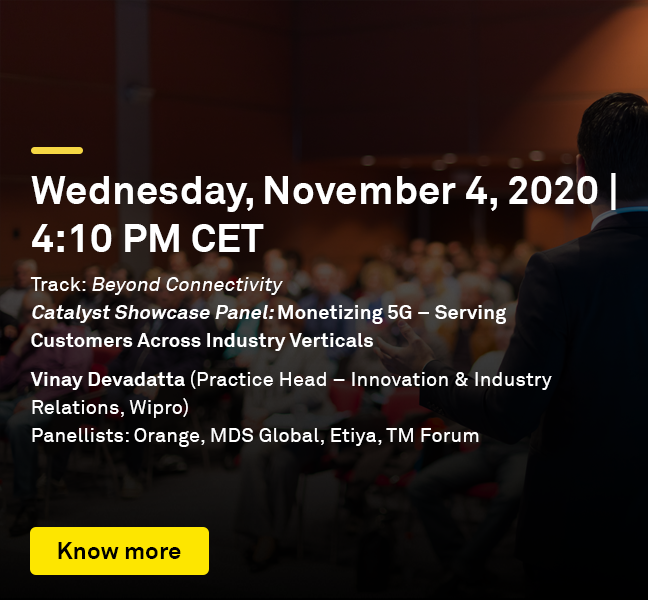 Wednesday, November 4, 2020 | 4:10 PM CET

Track: Beyond Connectivity
Catalyst Showcase Panel: Monetizing 5G – Serving Customers Across Industry Verticals

Vinay Devadatta (Practice Head – Innovation & Industry Relations, Wipro)
Panellists: Orange, MDS Global, Etiya, TM Forum

Know more