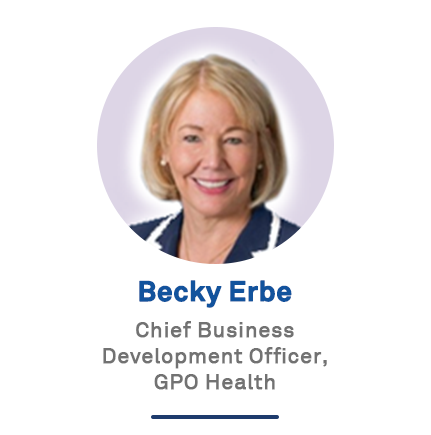 Becky Erbe

Chief Business Development Officer, GPO Health