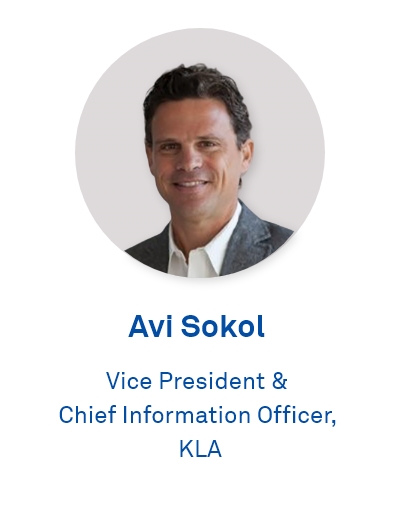 Avi Sokol

Vice President &
Chief Information Officer,
KLA