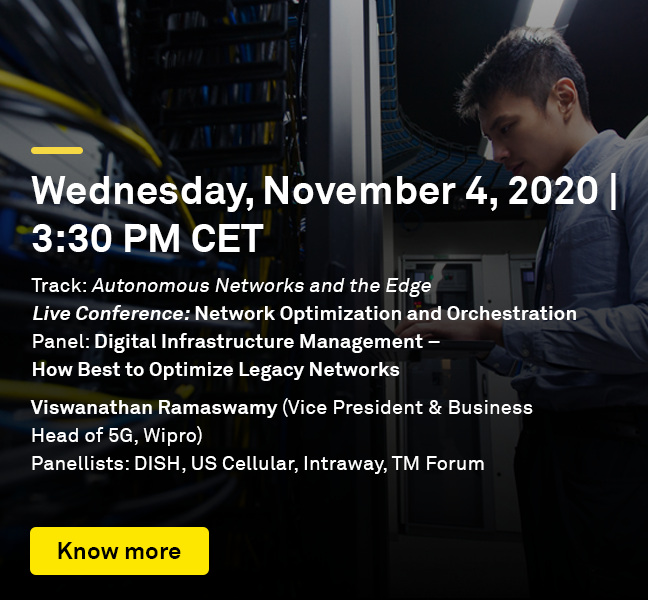 Wednesday, November 4, 2020 | 3:30 PM CET

Track: Autonomous Networks and the Edge
Live Conference: Network Optimization and Orchestration
Panel: Digital Infrastructure Management – How Best to Optimize Legacy Networks

Viswanathan Ramaswamy (Vice President & Business Head of 5G, Wipro)
Panellists: DISH, US Cellular, Intraway, TM Forum

Know more