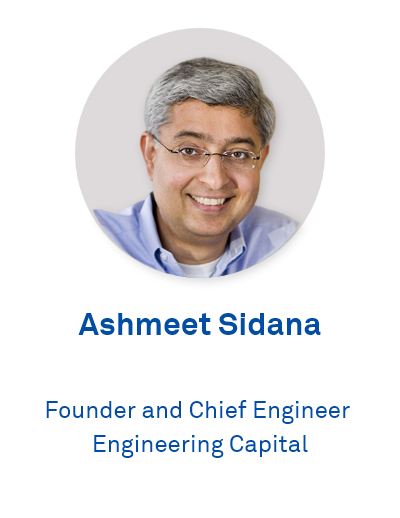 Ashmeet Sidana

Founder and Chief Engineer
Engineering Capital