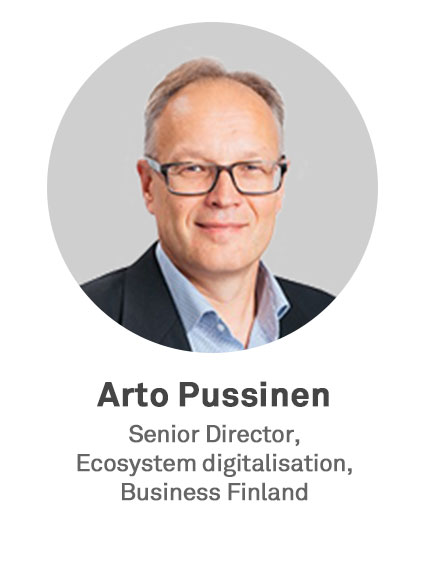 Arto Pussinen

Senior Director, Ecosystem digitalisation, Business Finland