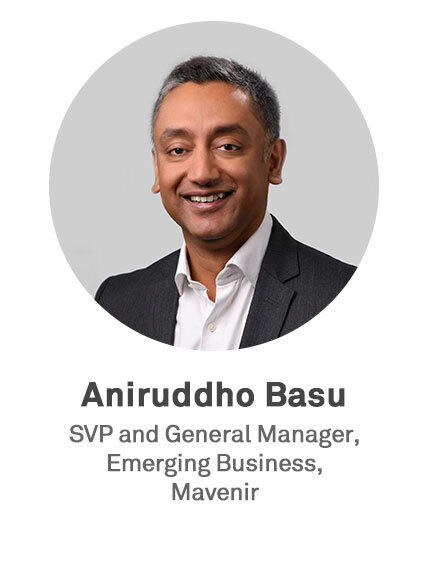 Aniruddho Basu

SVP and General Manager, Emerging Business, Mavenir