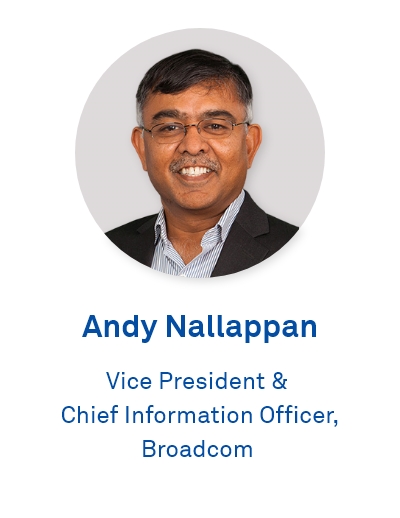 Andy Nallappan

Vice President & Chief Information Officer, Broadcom