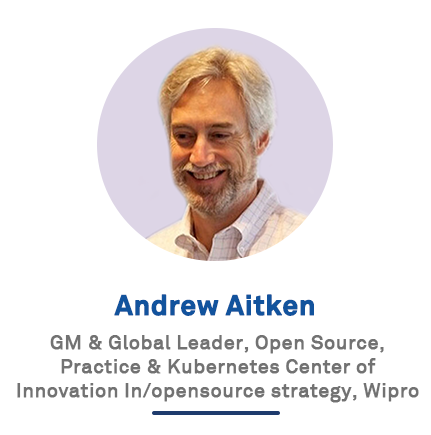 Andrew Aitken

GM & Global Leader, Open Source, Practice & Kubernetes Center of Innovation In/opensource strategy, Wipro