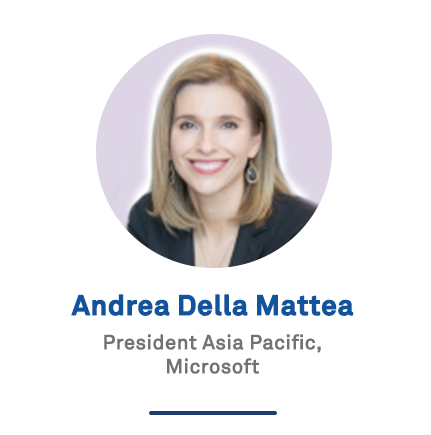 Andrea Della Mattea

President Asia Pacific, Microsoft