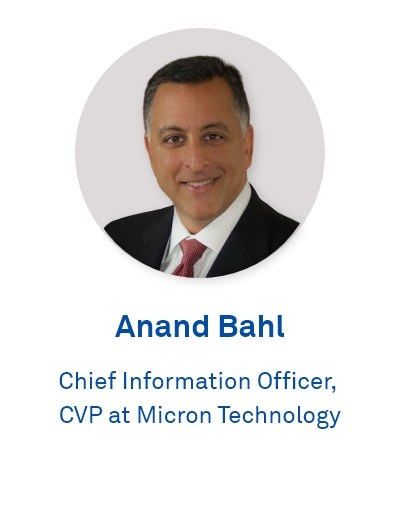 Anand Bahl

Chief Information Officer, CVP at Micron Technology