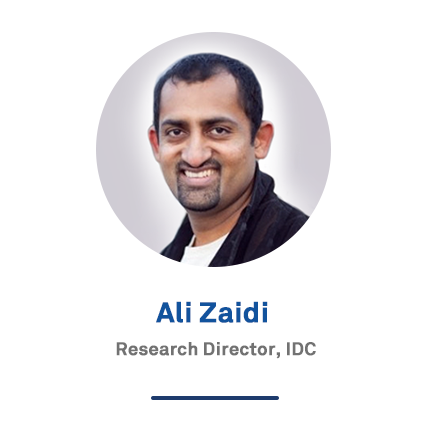 Ali Zaidi

Research Director, IDC