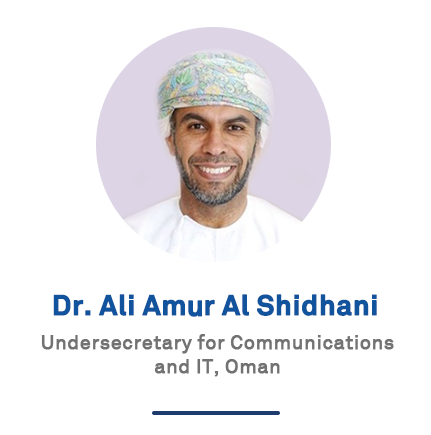 Dr. Ali Amur Al Shidhani

Undersecretary for Communications and IT, Oman