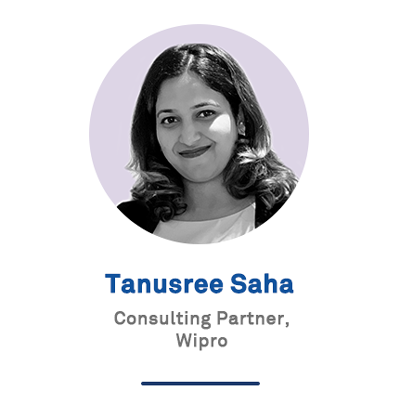 Tanusree Saha

Consulting Partner, Wipro