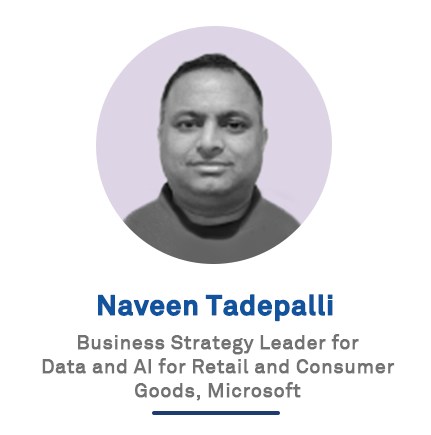 Naveen Tadepalli

Business Strategy Leader for Data and AI for Retail and Consumer Goods, Microsoft