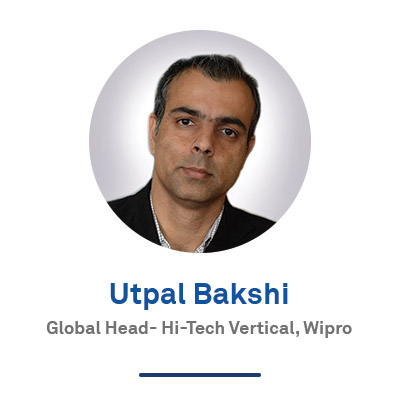 Utpal Bakshi
Global Head- Hi-Tech Vertical, Wipro