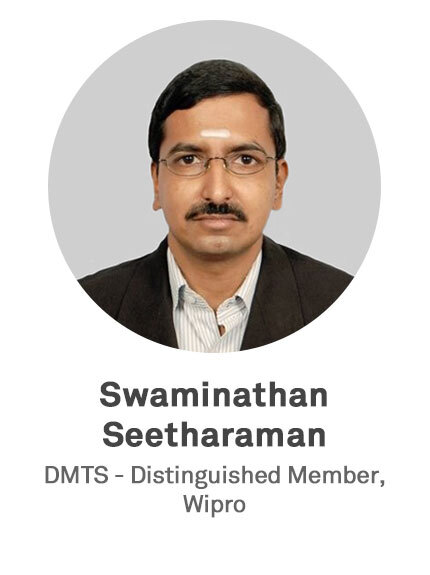 Swaminathan Seetharaman

DMTS - Distinguished Member, Wipro