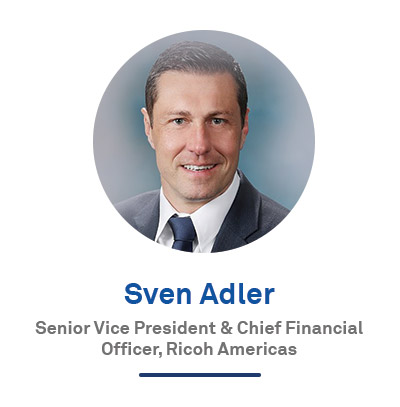 Sven Adler

Senior Vice President & Chief Financial Officer, Ricoh Americas