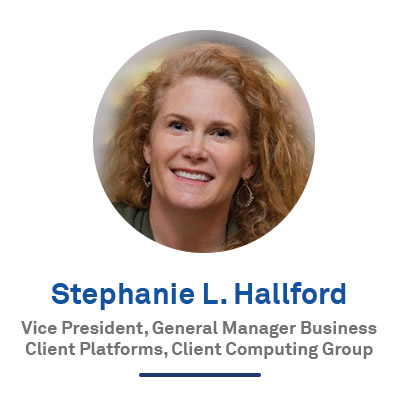 Stephanie L. Hallford

Vice President, General Manager Business Client Platforms, Client Computing Group