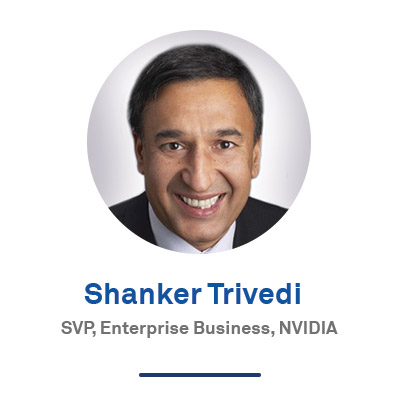 Shanker Trivedi

SVP, Enterprise Business, NVIDIA