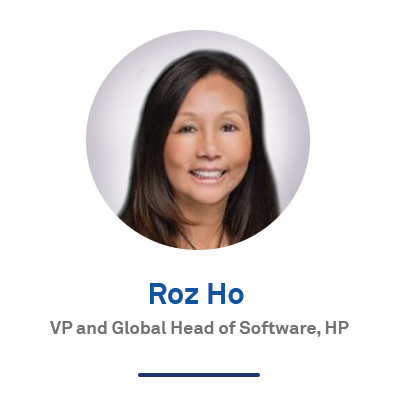 Roz Ho

VP and Global Head of Software, HP