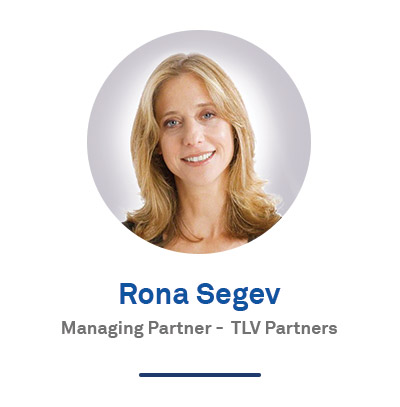 Rona Segev
Managing Partner - TLV Partners