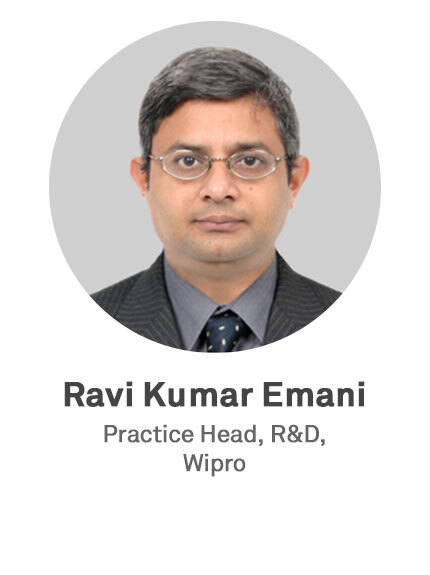 Ravi Kumar Emani

Practice Head, R&D, Wipro