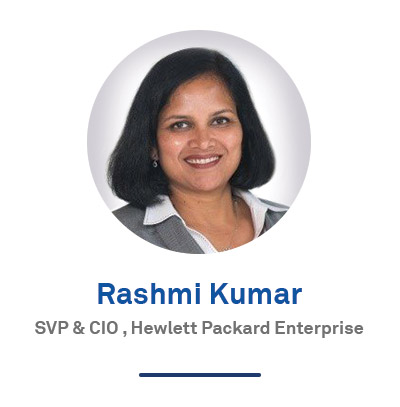 Rashmi Kumar
SVP & CIO , Hewlett Packard Enterprise