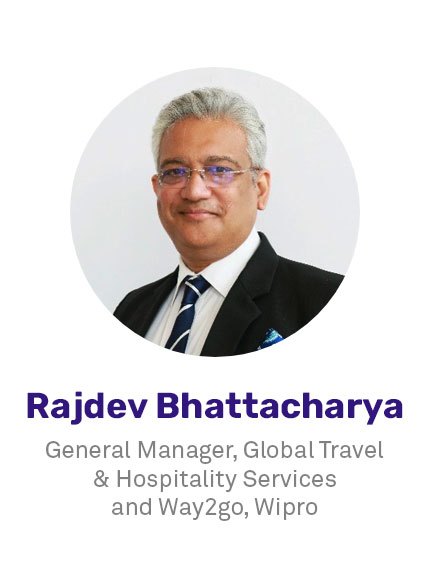 Rajdev Bhattacharya

General Manager, Global Travel & Hospitality Services and Way2go, Wipro