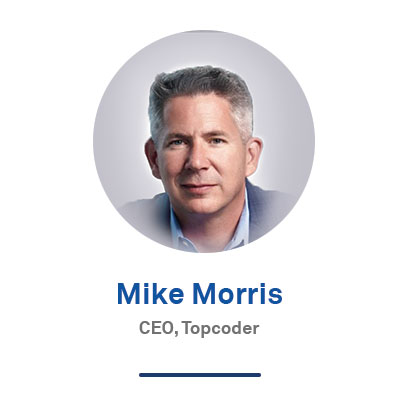 Mike Morris

CEO, Topcoder