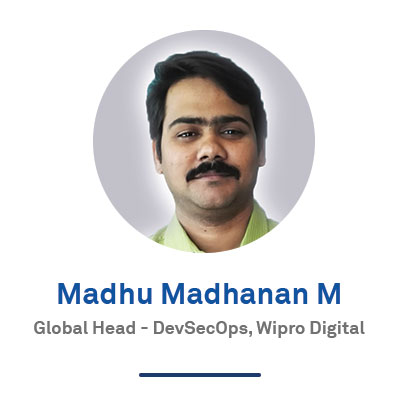 Madhu Madhanan M

Global Head - DevSecOps, Wipro Digital