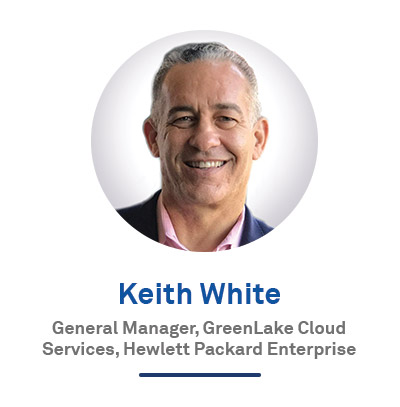 Keith White

General Manager, GreenLake Cloud Services, Hewlett Packard Enterprise