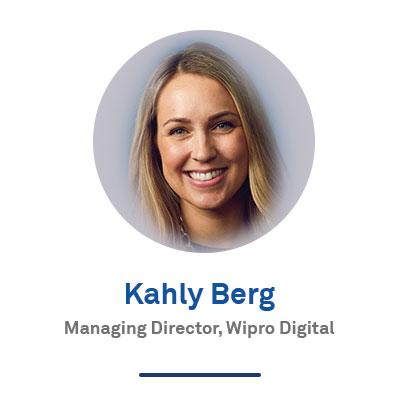 Kahly Berg

Managing Director, Wipro Digital