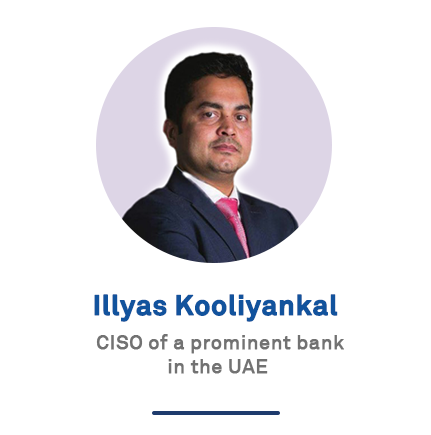 Illyas Kooliyankal

CISO of a prominent bank in the UAE