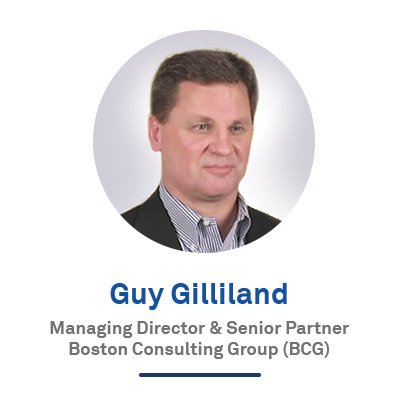 Guy Gilliland

Managing Director & Senior Partner
Boston Consulting Group (BCG)