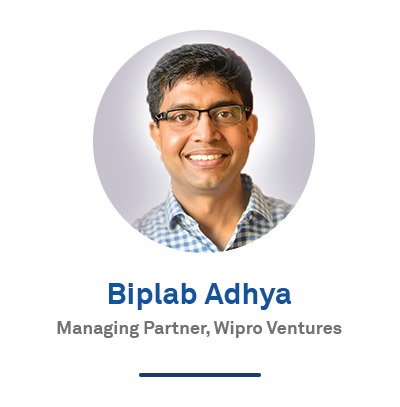 Biplab Adhya

Managing Partner, Wipro Ventures