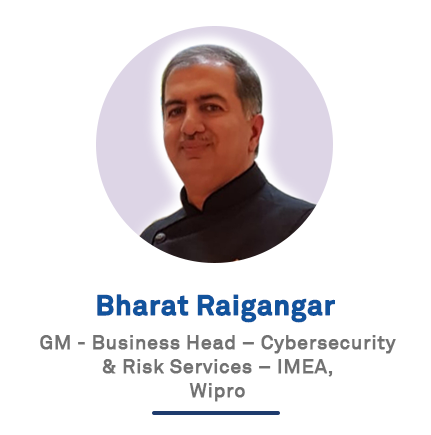 Bharat Raigangar

GM - Business Head – Cybersecurity & Risk Services – IMEA, Wipro