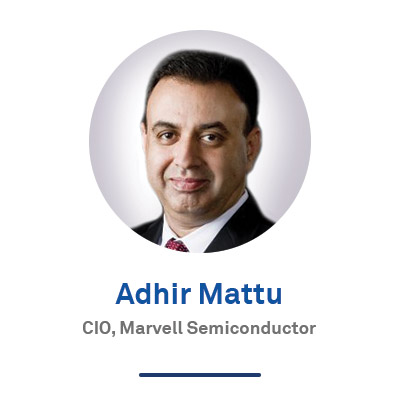 Adhir Mattu

CIO, Marvell Semiconductor