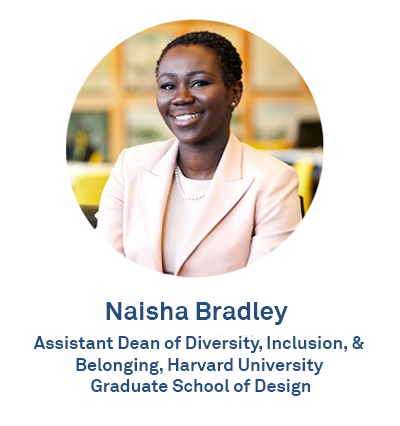 Naisha Bradley

Assistant Dean of Diversity, Inclusion, & Belonging, Harvard University Graduate School of Design